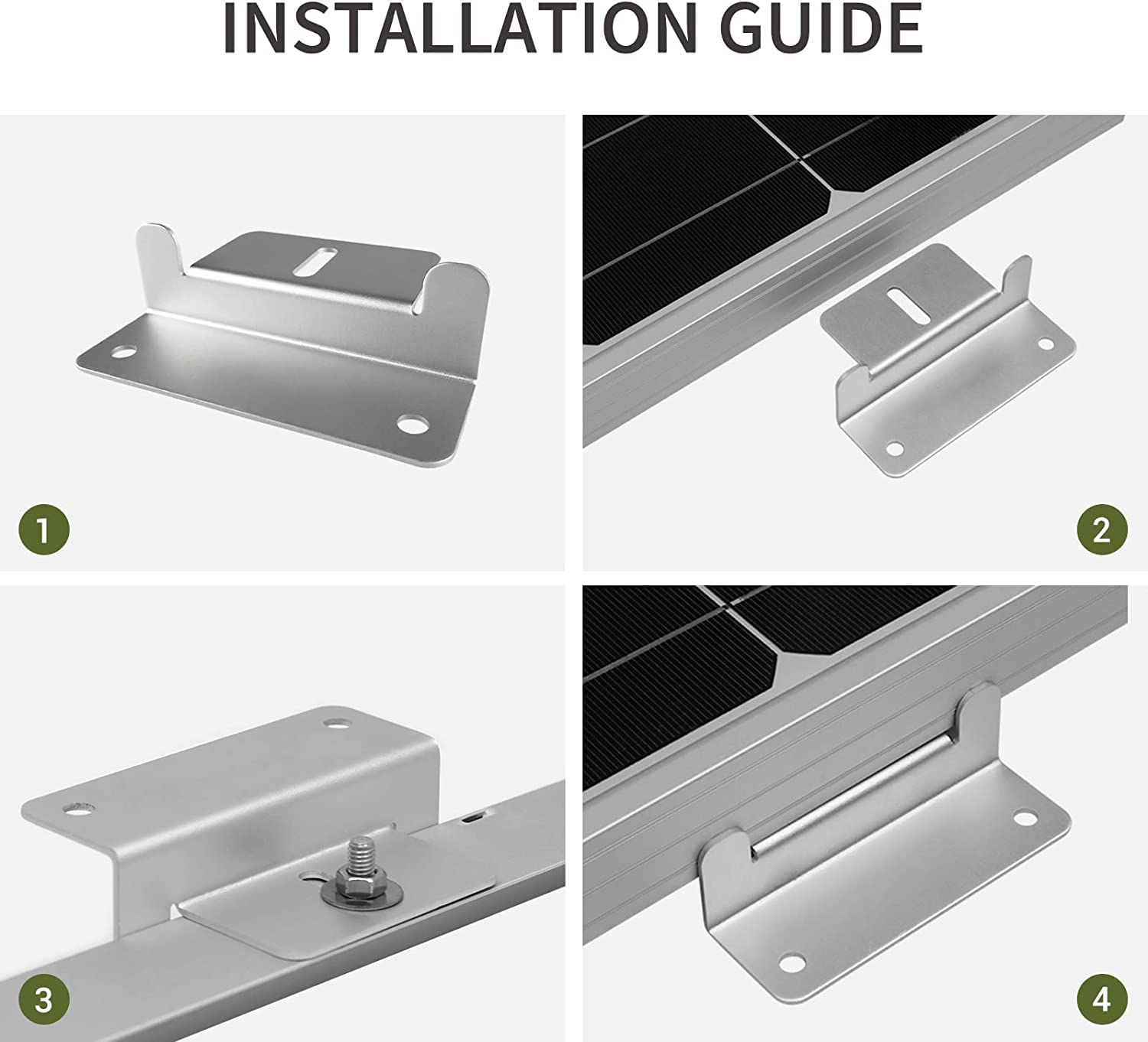 INSTALLATION GUIDE

1

2

3

4