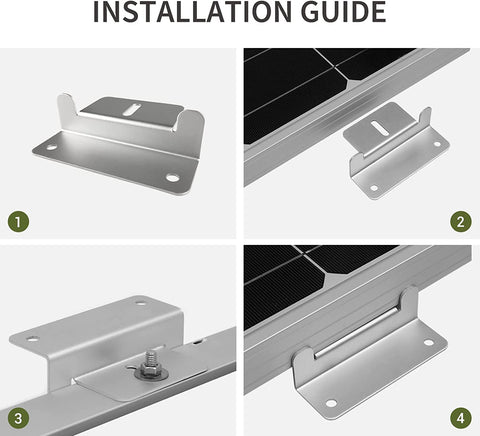 INSTALLATION GUIDE

1

2

3

4